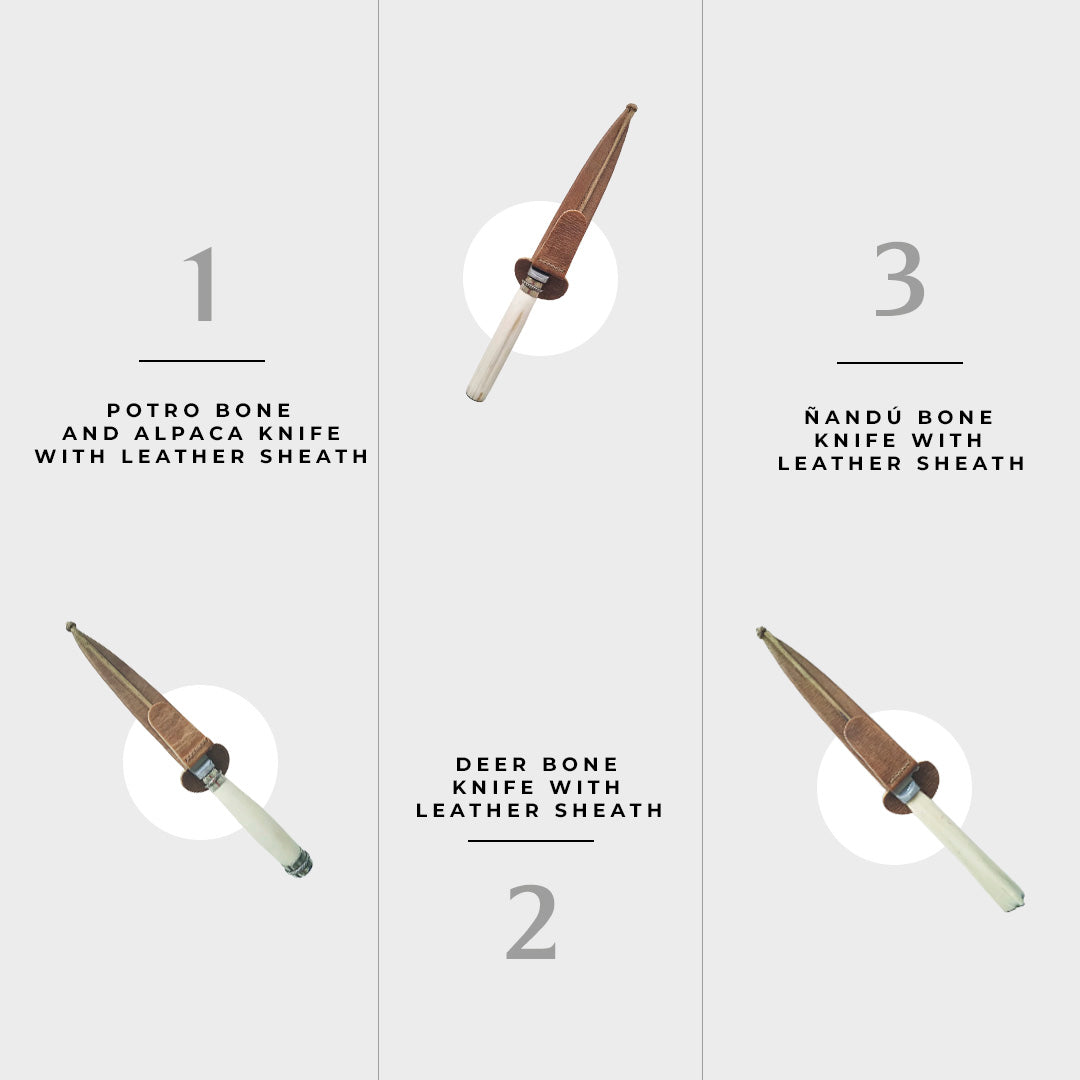 1

POTRO BONE AND ALPACA KNIFE WITH LEATHER SHEATH

DEER BONE KNIFE WITH LEATHER SHEATH

2

3

ÑANDÚ BONE KNIFE WITH LEATHER SHEATH